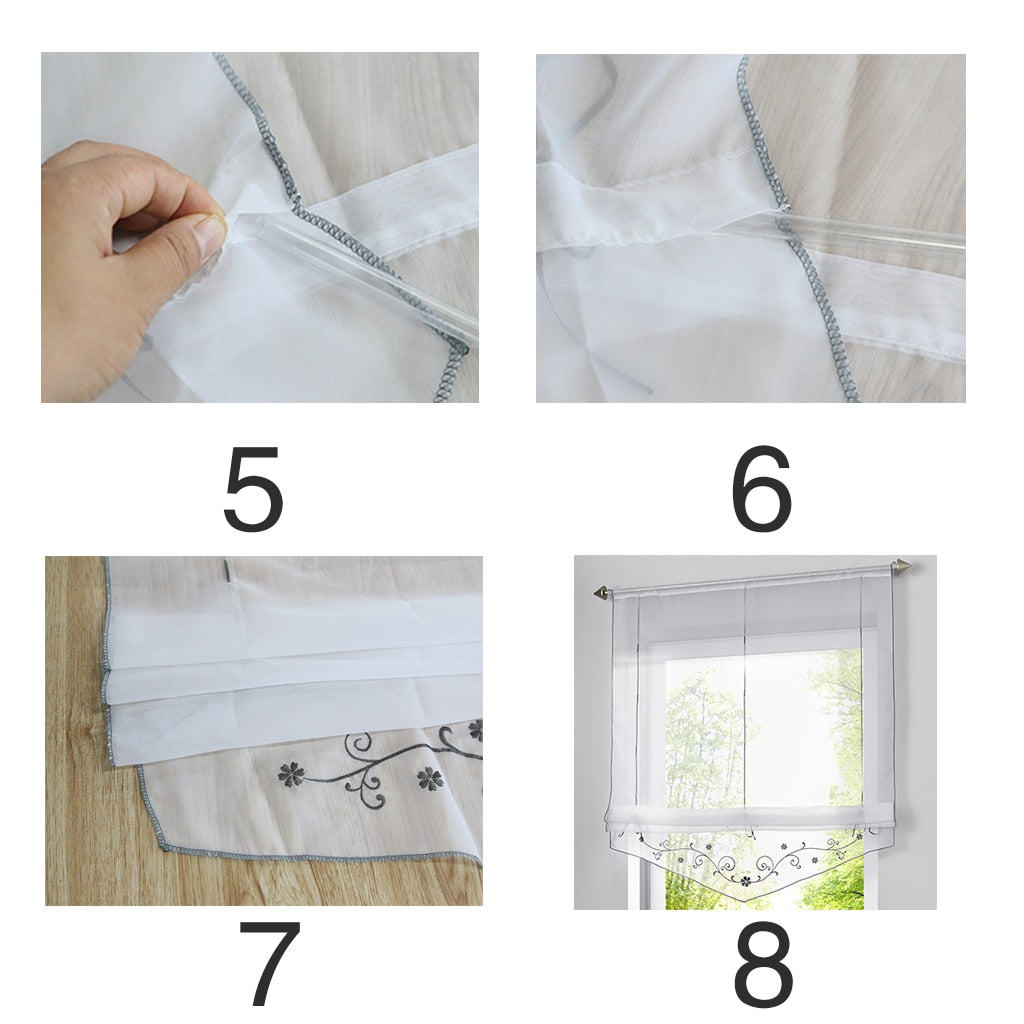 5

6

7

8