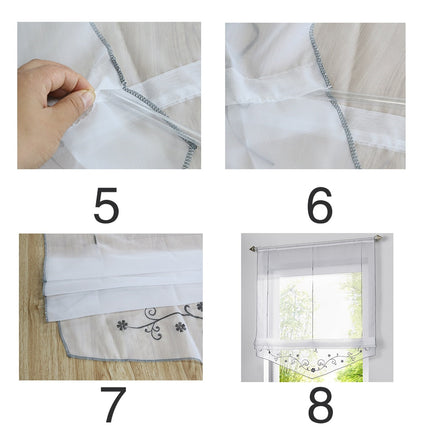 5

6

7

8